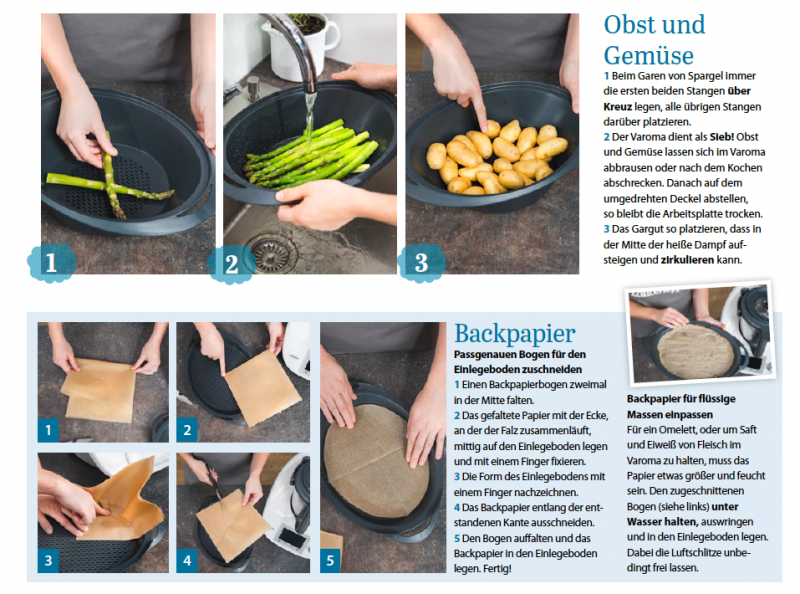 1

2

3

Obst und Gemüse

1 Beim Garen von Spargel immer die ersten beiden Stangen über Kreuz legen, alle übrigen Stangen darüber platzieren.
2 Der Varoma dient als Sieb! Obst und Gemüse lassen sich im Varoma abbrausen oder nach dem Kochen abschrecken. Danach auf dem umgedrehten Deckel abstellen, so bleibt die Arbeitsplatte trocken.
3 Das Gargut so platzieren, dass in der Mitte der heiße Dampf aufsteigen und zirkulieren kann.

1

2

3

4

5

Backpapier

Passgenauen Bogen für den Einlegeboden zuschneiden
1 Einen Backpapierbogen zweimal in der Mitte falten.
2 Das gefaltete Papier mit der Ecke, an der der Falz zusammenläuft, mittig auf den Einlegeboden legen und mit einem Finger fixieren.
3 Die Form des Einlegebodens mit einem Finger nachzeichnen.
4 Das Backpapier entlang der entstandenen Kante ausschneiden.
5 Den Bogen auffalten und das Backpapier in den Einlegeboden legen. Fertig!

Backpapier für flüssige Massen einpassen
Für ein Omelett, oder um Saft und Eiweiß von Fleisch im Varoma zu halten, muss das Papier etwas größer und feucht sein. Den zugeschnittenen Bogen (siehe links) unter Wasser halten, auswringen und in den Einlegeboden legen. Dabei die Luftschlitze unbedingt frei lassen.