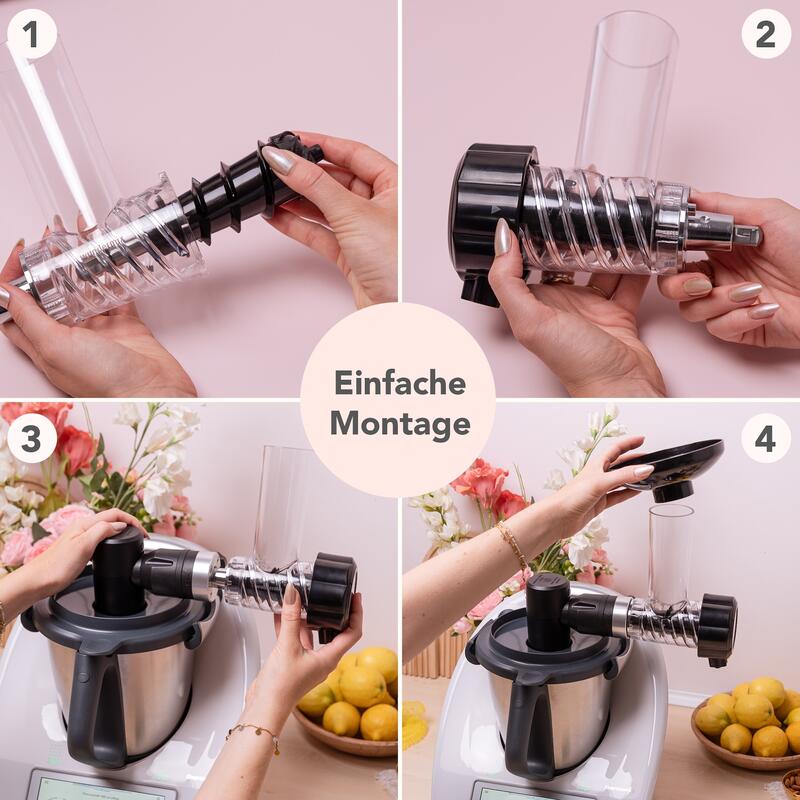 1

2

Einfache Montage

3

4